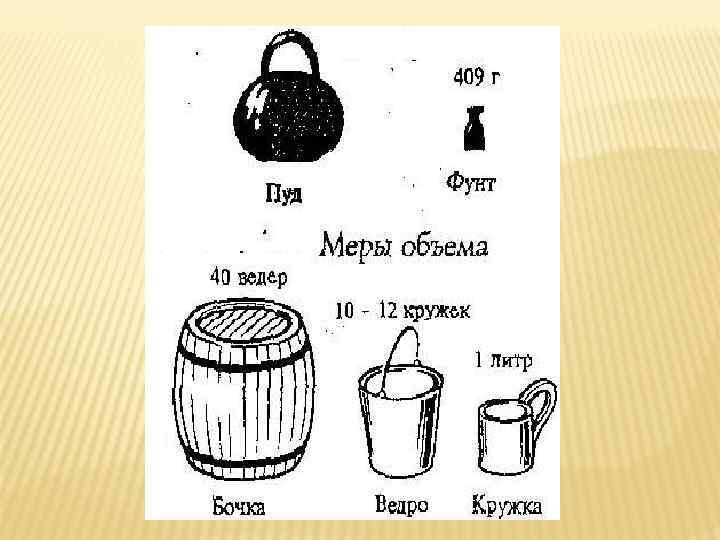 409 г

Пуд

Фунт

Меры объема

40 ведер

10 - 12 кружек

1 литр

Бочка

Ведро

Кружка