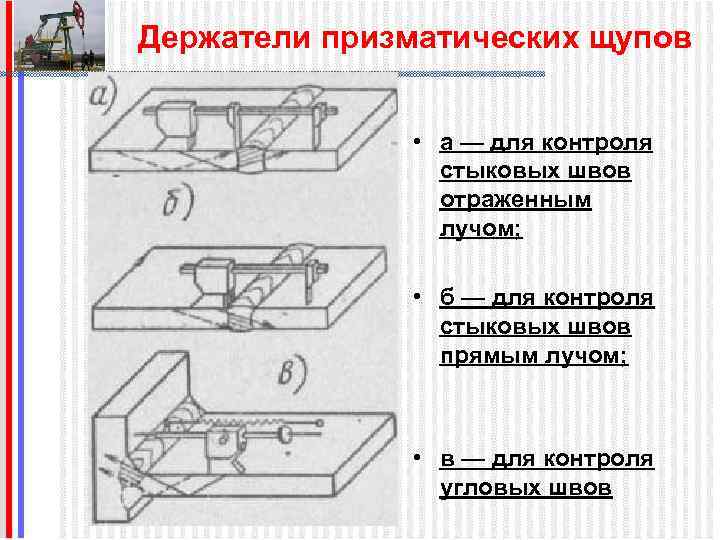 Держатели призматических щупов

а)

б)

в)

• а — для контроля стыковых швов отраженным лучом;

• б — для контроля стыковых швов прямым лучом;

• в — для контроля угловых швов