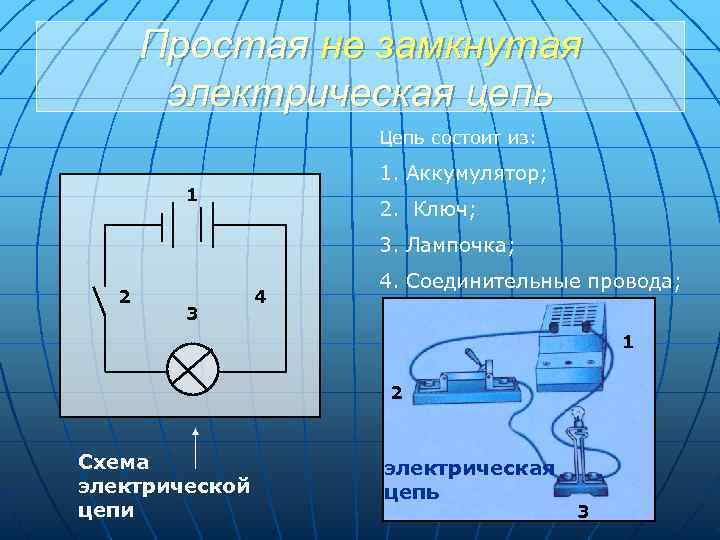 Простая не замкнутая электрическая цепь

Цепь состоит из:

1. Аккумулятор;

2. Ключ;

3. Лампочка;

4. Соединительные провода;

1

2

3

4

Схема электрической цепи

1

2

электрическая цепь

3