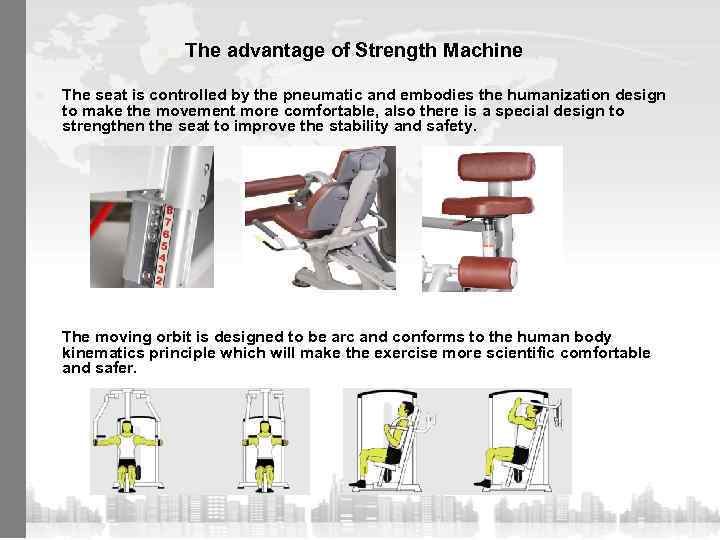 The advantage of Strength Machine

The seat is controlled by the pneumatic and embodies the humanization design to make the movement more comfortable, also there is a special design to strengthen the seat to improve the stability and safety.

8
7
6
5
4
3
2

The moving orbit is designed to be arc and conforms to the human body kinematics principle which will make the exercise more scientific comfortable and safer.