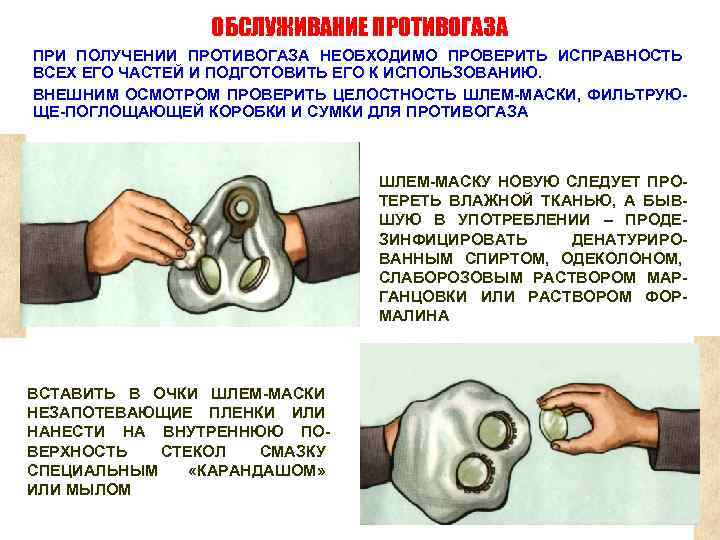 ОБСЛУЖИВАНИЕ ПРОТИВОГАЗА

ПРИ ПОЛУЧЕНИИ ПРОТИВОГАЗА НЕОБХОДИМО ПРОВЕРИТЬ ИСПРАВНОСТЬ ВСЕХ ЕГО ЧАСТЕЙ И ПОДГОТОВИТЬ ЕГО К ИСПОЛЬЗОВАНИЮ.

ВНЕШНИМ ОСМОТРОМ ПРОВЕРИТЬ ЦЕЛОСТНОСТЬ ШЛЕМ-МАСКИ, ФИЛЬТРУЮЩЕ-ПОГЛОЩАЮЩЕЙ КОРОБКИ И СУМКИ ДЛЯ ПРОТИВОГАЗА

ШЛЕМ-МАСКУ НОВУЮ СЛЕДУЕТ ПРОТЕРЕТЬ ВЛАЖНОЙ ТКАНЬЮ, А БЫВШУЮ В УПОТРЕБЛЕНИИ – ПРОДЕЗИНФИЦИРОВАТЬ ДЕНАТУРИРОВАННЫМ СПИРТОМ, ОДЕКОЛОНОМ, СЛАБОРОЗОВЫМ РАСТВОРОМ МАРГАНЦОВКИ ИЛИ РАСТВОРОМ ФОРМАЛИНА

ВСТАВИТЬ В ОЧКИ ШЛЕМ-МАСКИ НЕЗАПОТЕВАЮЩИЕ ПЛЕНКИ ИЛИ НАНЕСТИ НА ВНУТРЕННЮЮ ПОВЕРХНОСТЬ СТЕКОЛ СМАЗКУ СПЕЦИАЛЬНЫМ «КАРАНДАШОМ» ИЛИ МЫЛОМ