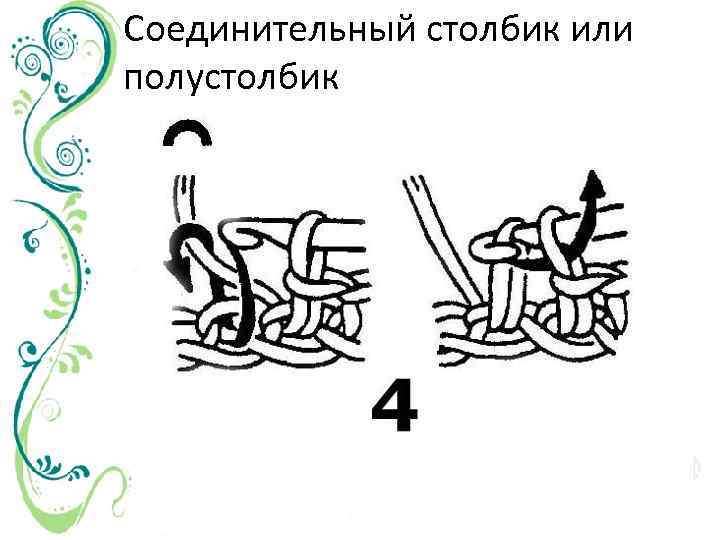 Соединительный столбик или полустолбик

4