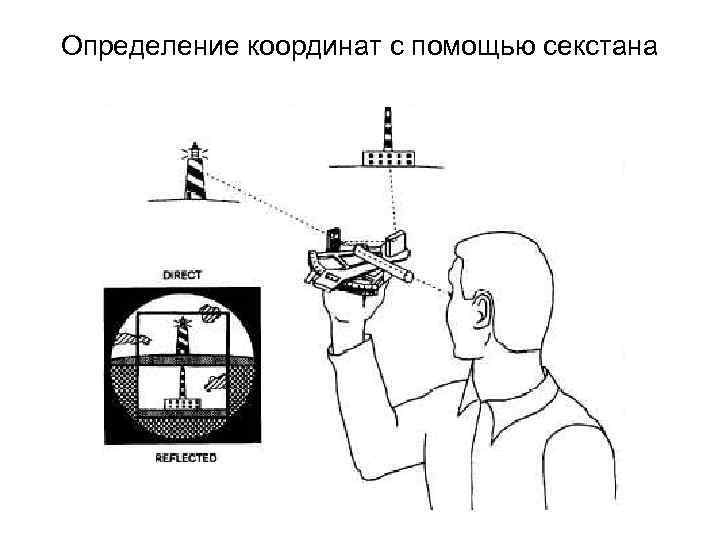 Определение координат с помощью секстана

DIRECT

REFLECTED