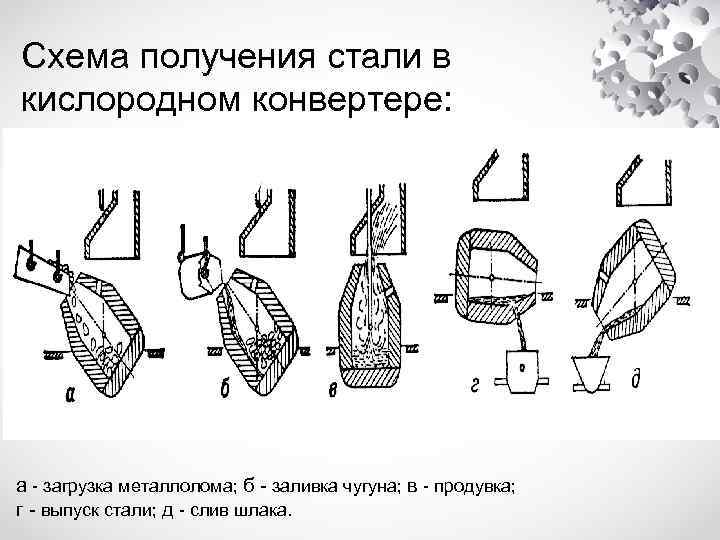 Схема получения стали в кислородном конвертере:

а

б

в

г

д

а - загрузка металлолома; б - заливка чугуна; в - продувка; г - выпуск стали; д - слив шлака.