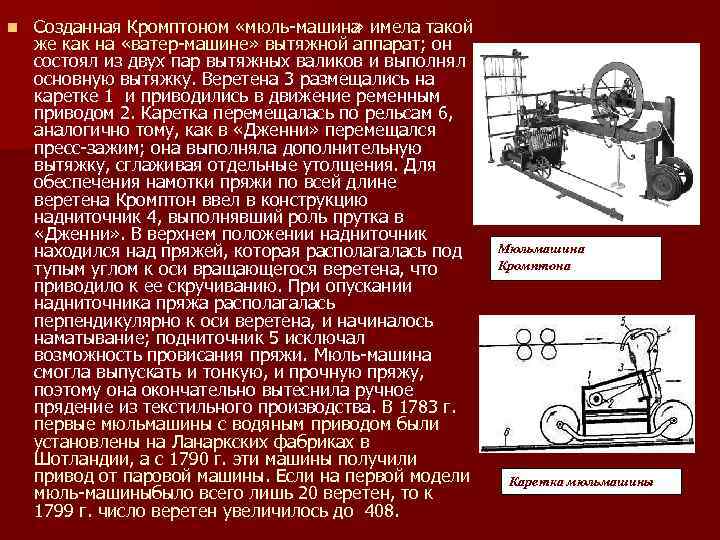 Созданная Кромптоном «мюль-машина» имела такой же как на «ватер-машине» вытяжной аппарат; он состоял из двух пар вытяжных валиков и выполнял основную вытяжку. Веретена 3 размещались на каретке 1 и приводились в движение ременным приводом 2. Каретка перемещалась по рельсам 6, аналогично тому, как в «Дженни» перемещался пресс-зажим; она выполняла дополнительную вытяжку, сглаживая отдельные утолщения. Для обеспечения намотки пряжи по всей длине веретена Кромптон ввел в конструкцию надниточник 4, выполнявший роль прутка в «Дженни». В верхнем положении надниточник находился над пряжей, которая располагалась под тупым углом к оси вращающегося веретена, что приводило к ее скручиванию. При опускании надниточника пряжа располагалась перпендикулярно к оси веретена, и начиналось наматывание; подниточник 5 исключал возможность провисания пряжи. Мюль-машина смогла выпускать и тонкую, и прочную пряжу, поэтому она окончательно вытеснила ручное прядение из текстильного производства. В 1783 г. первые мюльмашины с водяным приводом были установлены на Ланаркских фабриках в Шотландии, а с 1790 г. эти машины получили привод от паровой машины. Если на первой модели мюль-машиныбыло всего лишь 20 веретен, то к 1799 г. число веретен увеличилось до 408.

Мюльмашина Кромптона

5
4
3
1
2
6

Каретка мюльмашины