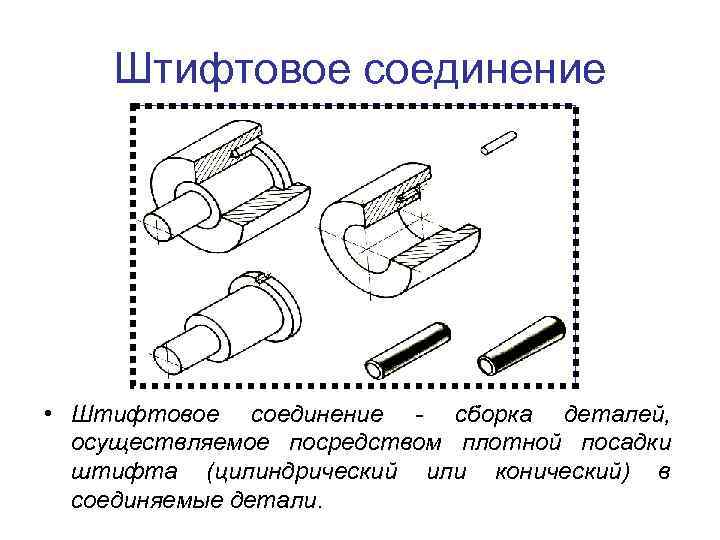 Штифтовое соединение

• Штифтовое соединение - сборка деталей, осуществляемое посредством плотной посадки штифта (цилиндрический или конический) в соединяемые детали.