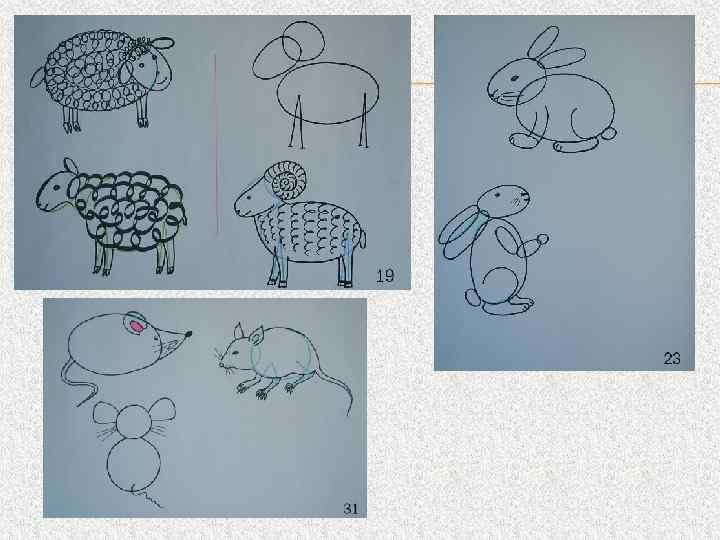 19

23

31