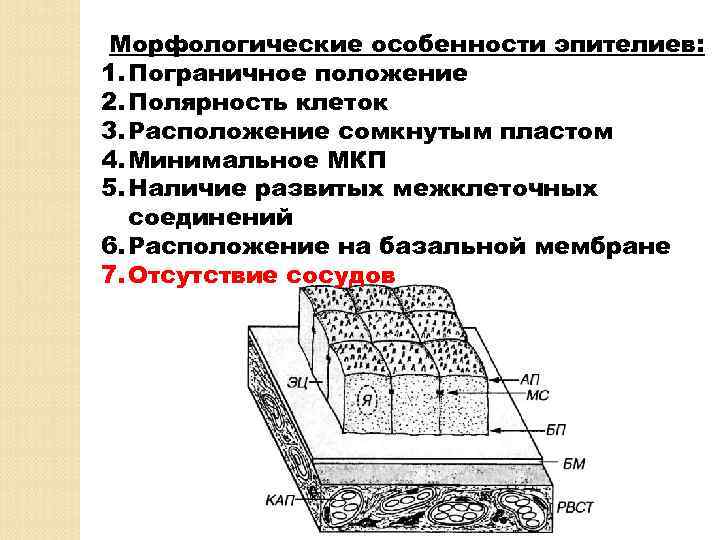 Морфологические особенности эпителиев:
1. Пограничное положение
2. Полярность клеток
3. Расположение сомкнутым пластом
4. Минимальное МКП
5. Наличие развитых межклеточных соединений
6. Расположение на базальной мембране
7. Отсутствие сосудов

ЭЦ
Я
АП
МС
БП
БМ
КАП
РВСТ