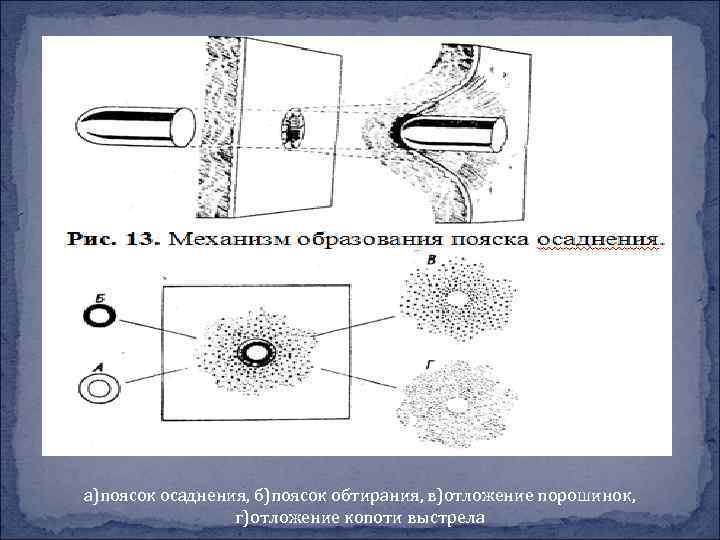 Рис. 13. Механизм образования пояска осаднения.

Б

А

В

Г

а)поясок осаднения, б)поясок обтирания, в)отложение порошинок, г)отложение копоти выстрела