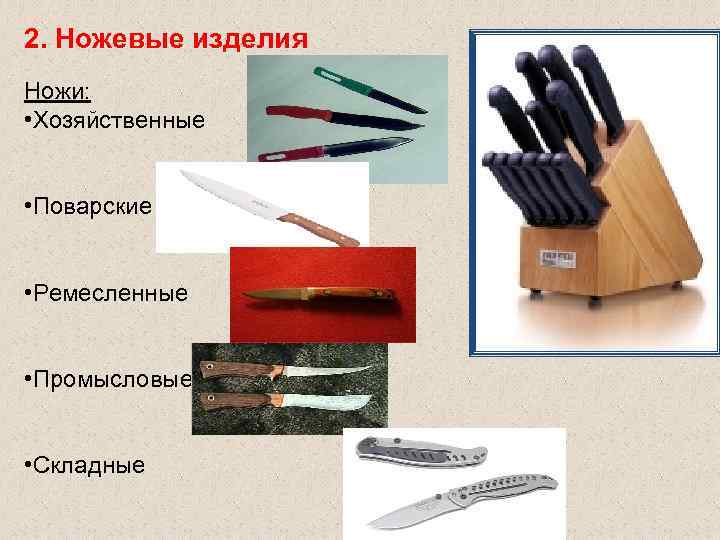 2. Ножевые изделия

Ножи:
•Хозяйственные

•Поварские

•Ремесленные

•Промысловые

•Складные