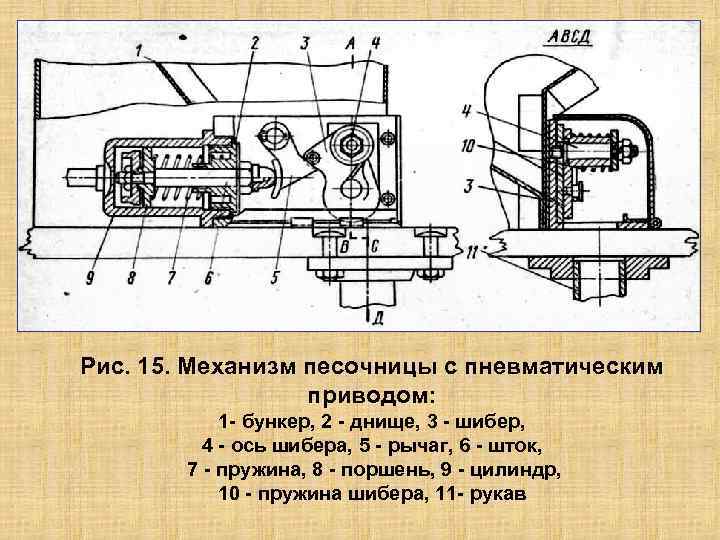 1
2
3
А
4
АВСД
4
10
3
11
9
8
7
6
5
В
С
Д

Рис. 15. Механизм песочницы с пневматическим приводом:
1- бункер, 2 - днище, 3 - шибер,
4 - ось шибера, 5 - рычаг, 6 - шток,
7 - пружина, 8 - поршень, 9 - цилиндр,
10 - пружина шибера, 11- рукав