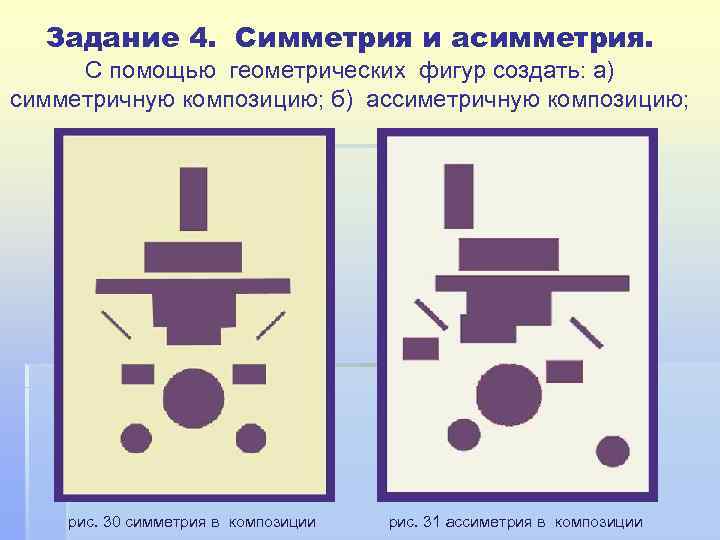 Задание 4. Симметрия и асимметрия.
С помощью геометрических фигур создать: а) симметричную композицию; б) ассиметричную композицию;

рис. 30 симметрия в композиции

рис. 31 ассиметрия в композиции