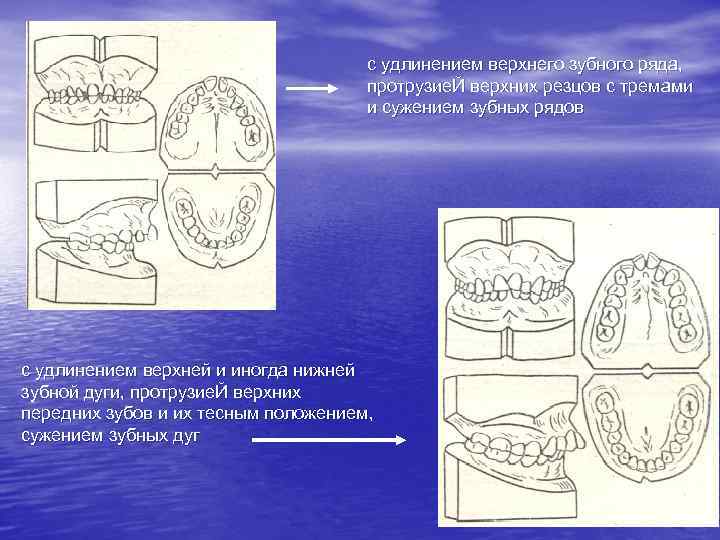 с удлинением верхнего зубного ряда, протрузиеЙ верхних резцов с тремами и сужением зубных рядов

с удлинением верхней и иногда нижней зубной дуги, протрузиеЙ верхних передних зубов и их тесным положением, сужением зубных дуг