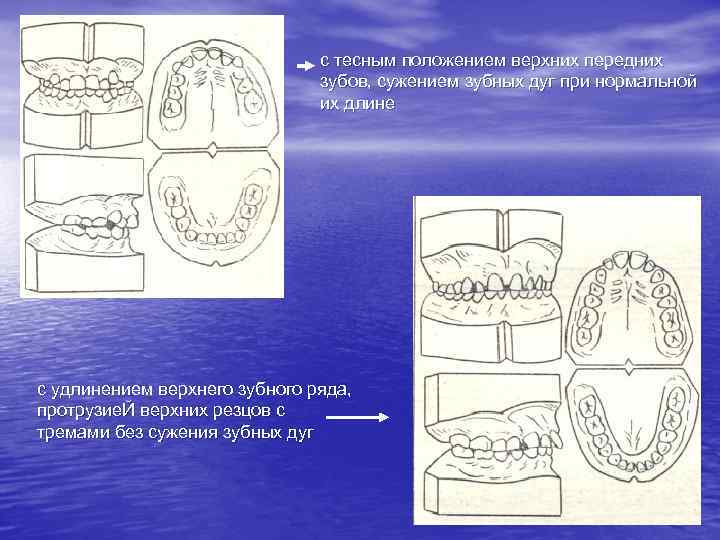 с тесным положением верхних передних зубов, сужением зубных дуг при нормальной их длине

с удлинением верхнего зубного ряда, протрузиеЙ верхних резцов с тремами без сужения зубных дуг