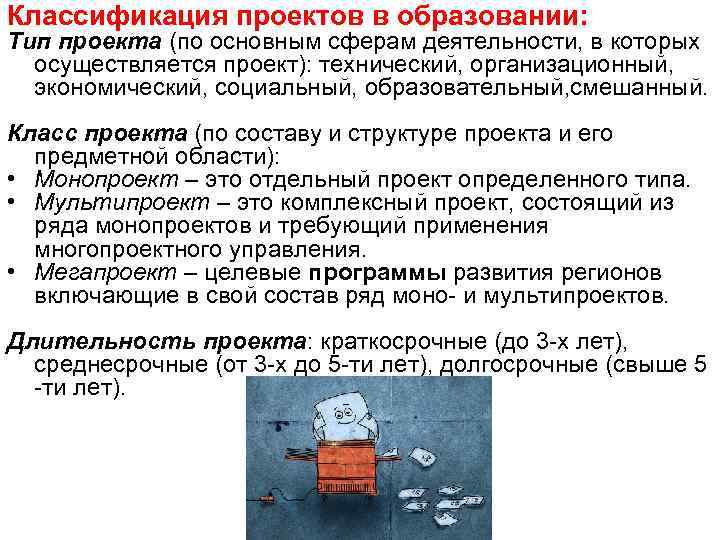 Классификация проектов в образовании:
Тип проекта (по основным сферам деятельности, в которых осуществляется проект): технический, организационный, экономический, социальный, образовательный,смешанный.

Класс проекта (по составу и структуре проекта и его предметной области):
• Монопроект – это отдельный проект определенного типа.
• Мультипроект – это комплексный проект, состоящий из ряда монопроектов и требующий применения многопроектного управления.
• Мегапроект – целевые программы развития регионов включающие в свой состав ряд моно- и мультипроектов.

Длительность проекта: краткосрочные (до 3-х лет), среднесрочные (от 3-х до 5-ти лет), долгосрочные (свыше 5 -ти лет).