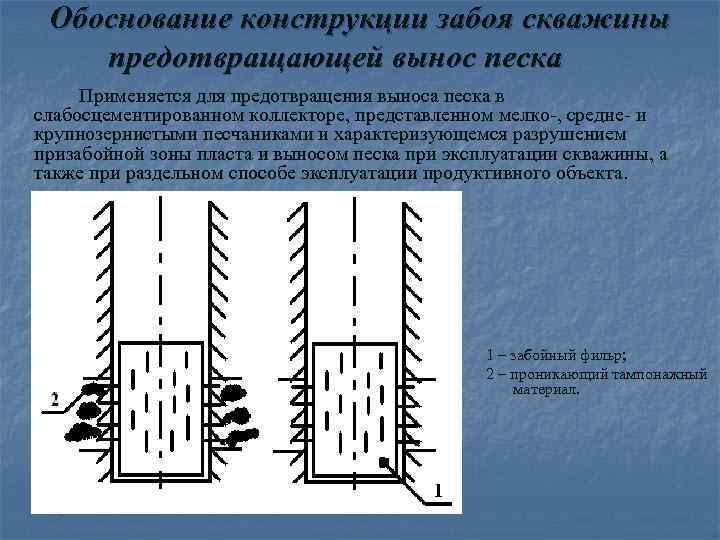 Обоснование конструкции забоя скважины предотвращающей вынос песка

Применяется для предотвращения выноса песка в слабосцементированном коллекторе, представленном мелко-, средне- и крупнозернистыми песчаниками и характеризующемся разрушением призабойной зоны пласта и выносом песка при эксплуатации скважины, а также при раздельном способе эксплуатации продуктивного объекта.

2

1

1 – забойный фильр;
2 – проникающий тампонажный материал.