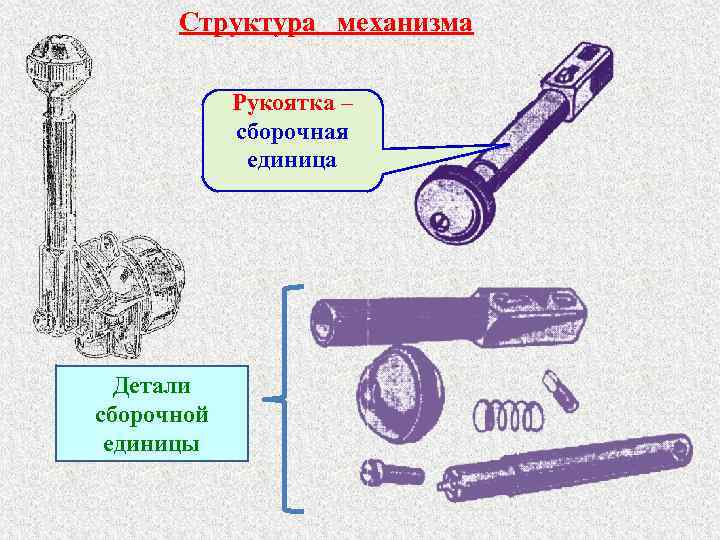 Структура механизма

Рукоятка – сборочная единица

Детали сборочной единицы