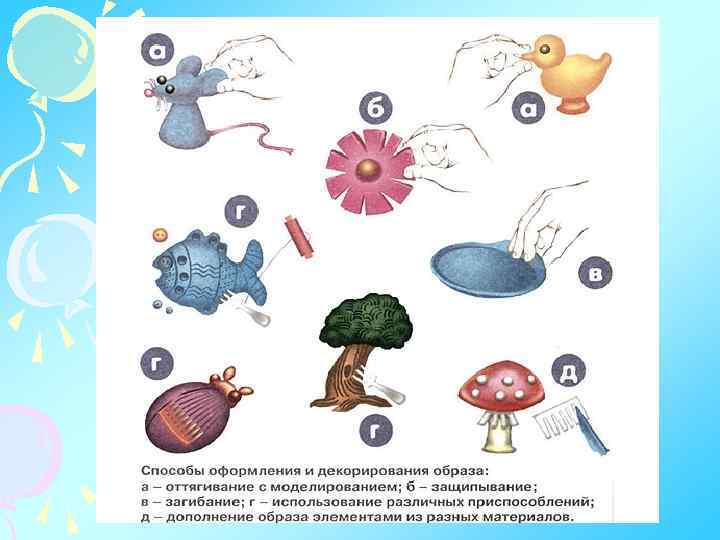 а

а

б

г

в

г

г

д

Способы оформления и декорирования образа:
а – оттягивание с моделированием; б – защипывание;
в – загибание; г – использование различных приспособлений;
д – дополнение образа элементами из разных материалов.