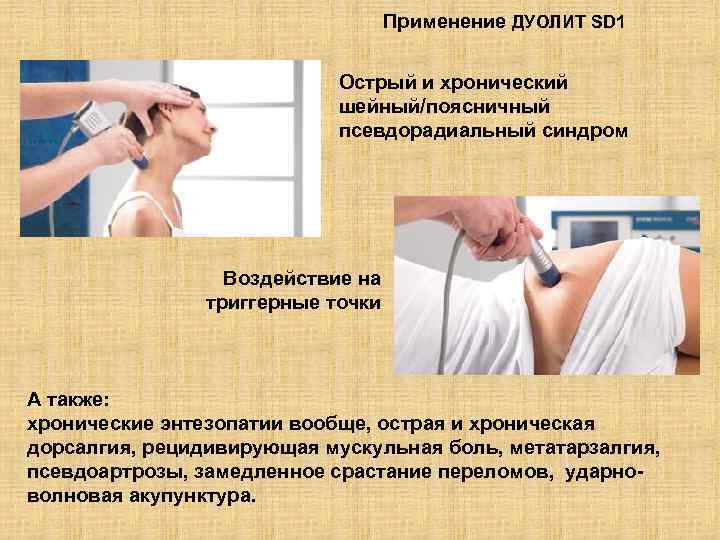 Применение ДУОЛИТ SD1

Острый и хронический шейный/поясничный псевдорадиальный синдром

Воздействие на триггерные точки

А также:
хронические энтезопатии вообще, острая и хроническая дорсалгия, рецидивирующая мускульная боль, метатарзалгия, псевдоартрозы, замедленное срастание переломов, ударно-волновая акупунктура.