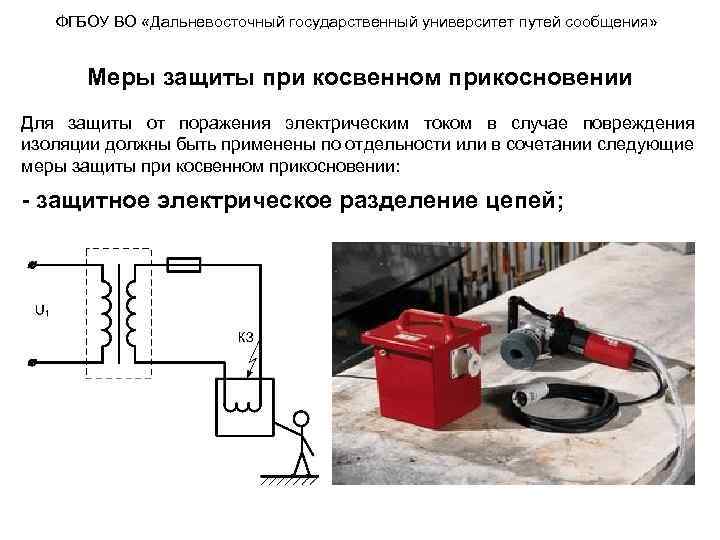 ФГБОУ ВО «Дальневосточный государственный университет путей сообщения»

Меры защиты при косвенном прикосновении

Для защиты от поражения электрическим током в случае повреждения изоляции должны быть применены по отдельности или в сочетании следующие меры защиты при косвенном прикосновении:

- защитное электрическое разделение цепей;

$U_1$

КЗ