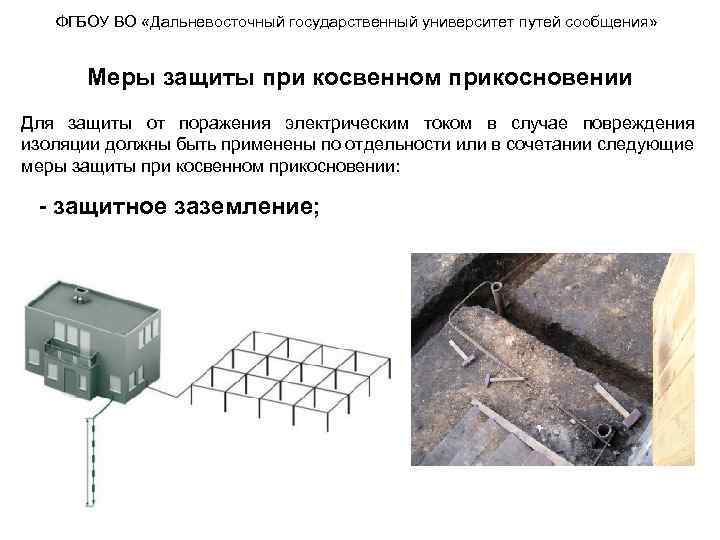 ФГБОУ ВО «Дальневосточный государственный университет путей сообщения»

Меры защиты при косвенном прикосновении

Для защиты от поражения электрическим током в случае повреждения изоляции должны быть применены по отдельности или в сочетании следующие меры защиты при косвенном прикосновении:

- защитное заземление;