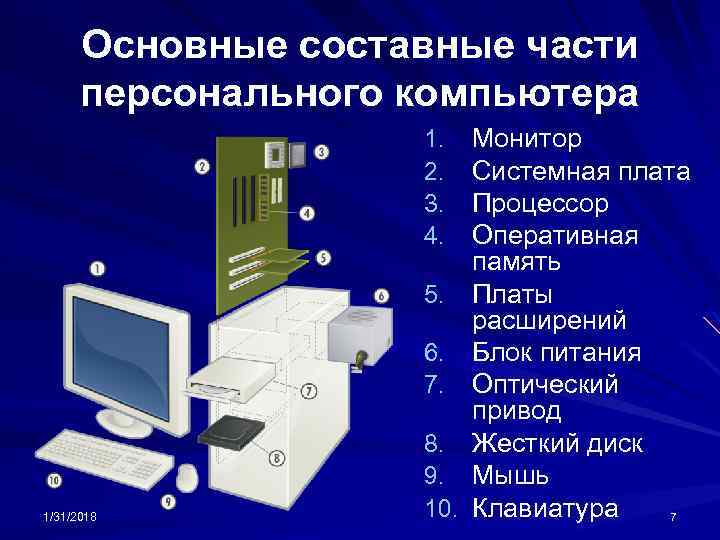 Основные составные части персонального компьютера

2
3
4
5
1
6
7
8
10
9

1. Монитор
2. Системная плата
3. Процессор
4. Оперативная память
5. Платы расширений
6. Блок питания
7. Оптический привод
8. Жесткий диск
9. Мышь
10. Клавиатура

1/31/2018
7