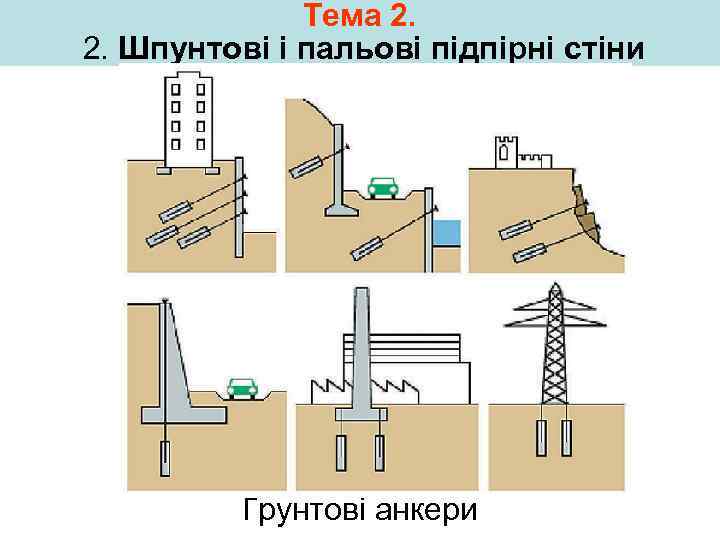 Тема 2.
2. Шпунтові і пальові підпірні стіни

Грунтові анкери