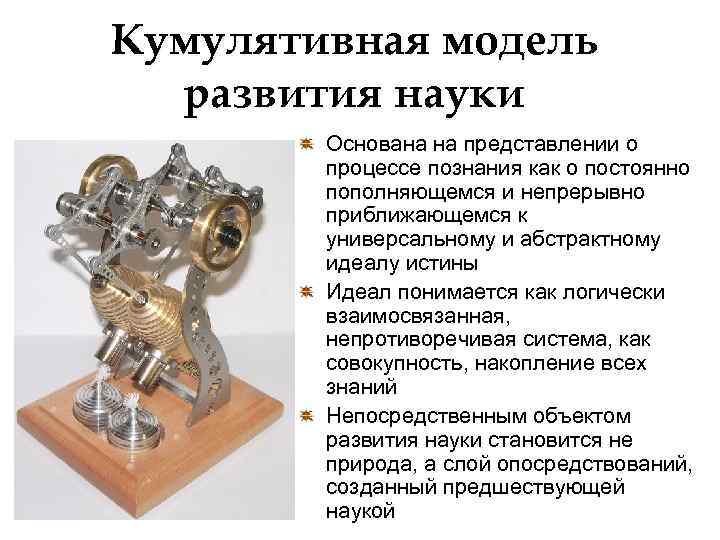 Кумулятивная модель развития науки

Основана на представлении о процессе познания как о постоянно пополняющемся и непрерывно приближающемся к универсальному и абстрактному идеалу истины

Идеал понимается как логически взаимосвязанная, непротиворечивая система, как совокупность, накопление всех знаний

Непосредственным объектом развития науки становится не природа, а слой опосредствований, созданный предшествующей наукой