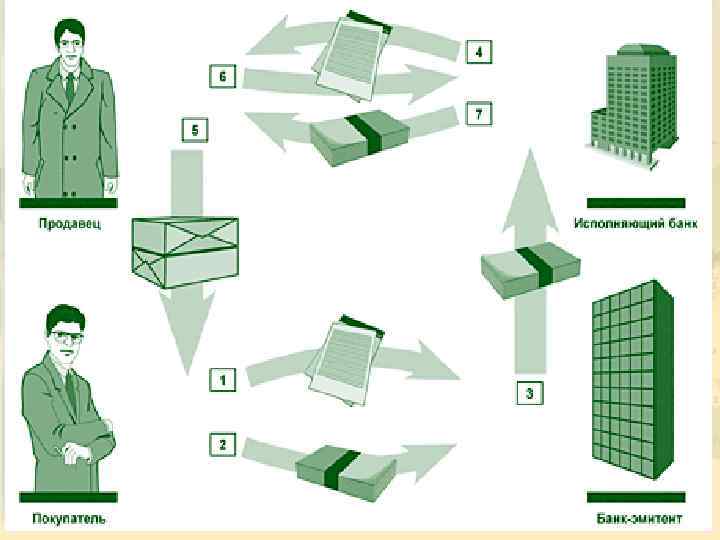 4

6

7

5

Продавец

Исполняющий банк

1

3

2

Покупатель

Банк-эмитент