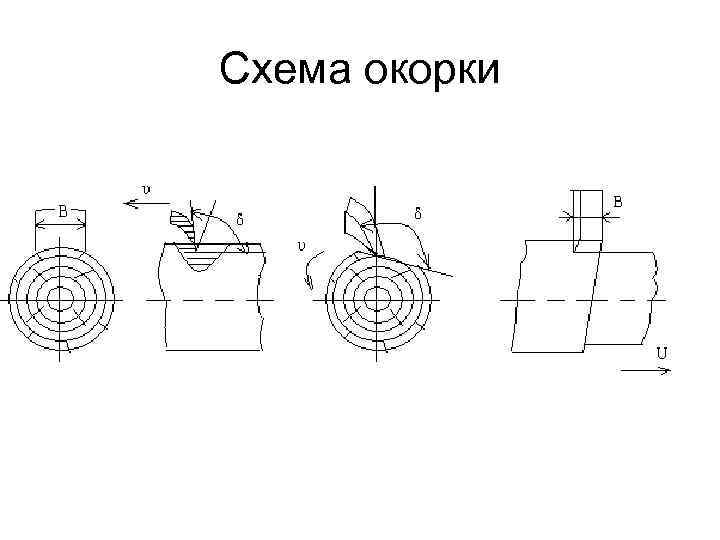 Схема окорки

B

$\upsilon$

$\delta$

$\upsilon$

$\delta$

B

U