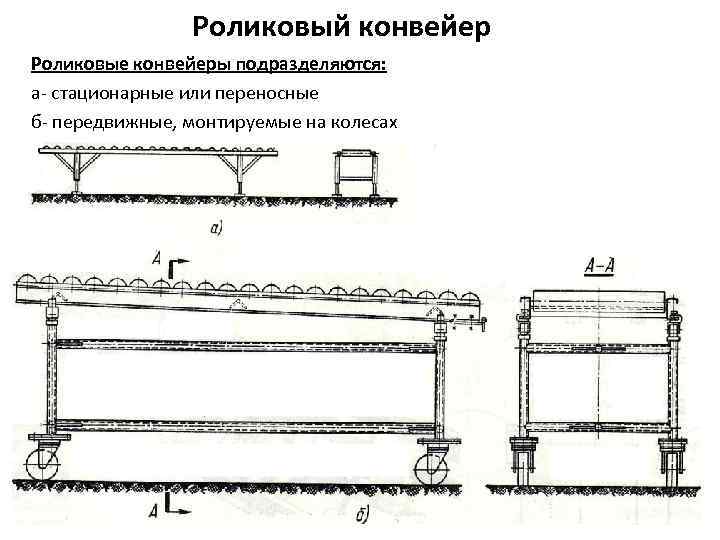 Роликовый конвейер

Роликовые конвейеры подразделяются:

а- стационарные или переносные

б- передвижные, монтируемые на колесах

а)

А

А–А

А

б)