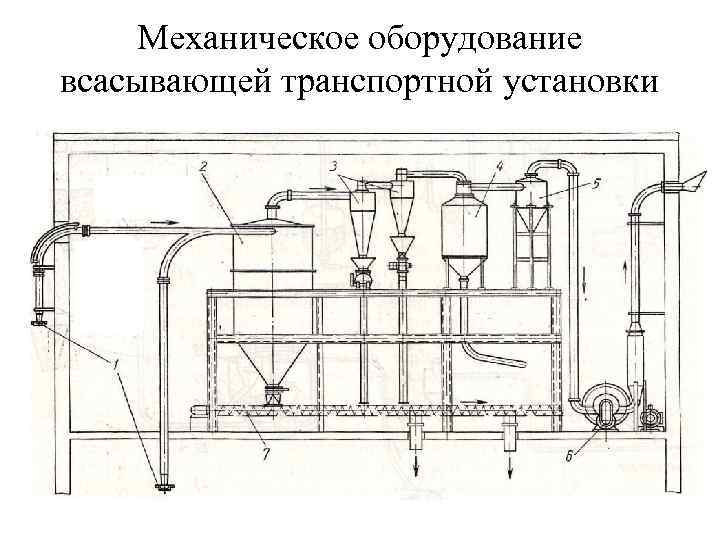 Механическое оборудование всасывающей транспортной установки

2
3
4
5
1
7
6