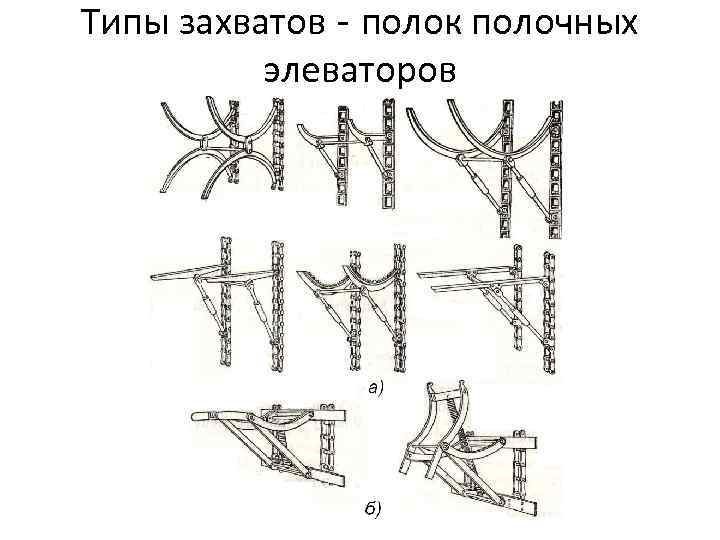 Типы захватов - полок полочных элеваторов

а)

б)