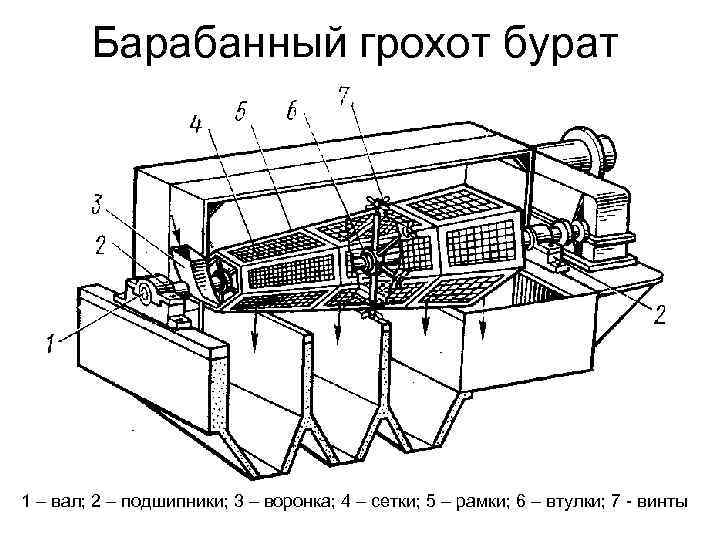 Барабанный грохот бурат

4
5
6
7
3
2
1
2

1 – вал; 2 – подшипники; 3 – воронка; 4 – сетки; 5 – рамки; 6 – втулки; 7 - винты