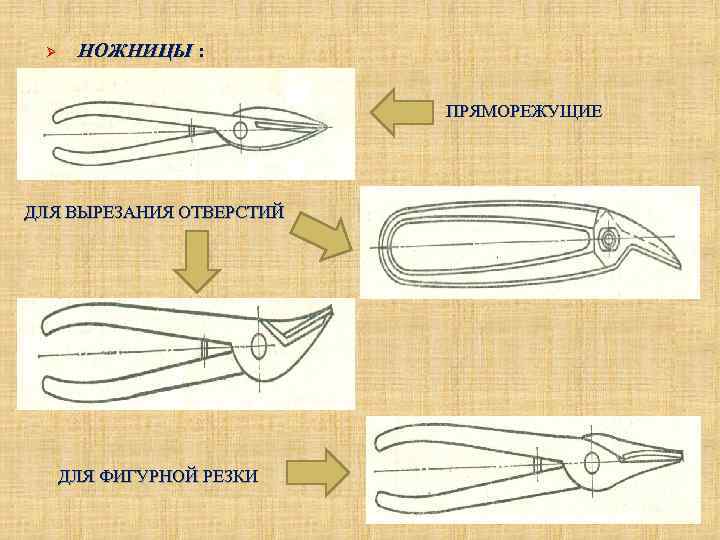 НОЖНИЦЫ :

ПРЯМОРЕЖУЩИЕ

ДЛЯ ВЫРЕЗАНИЯ ОТВЕРСТИЙ

ДЛЯ ФИГУРНОЙ РЕЗКИ