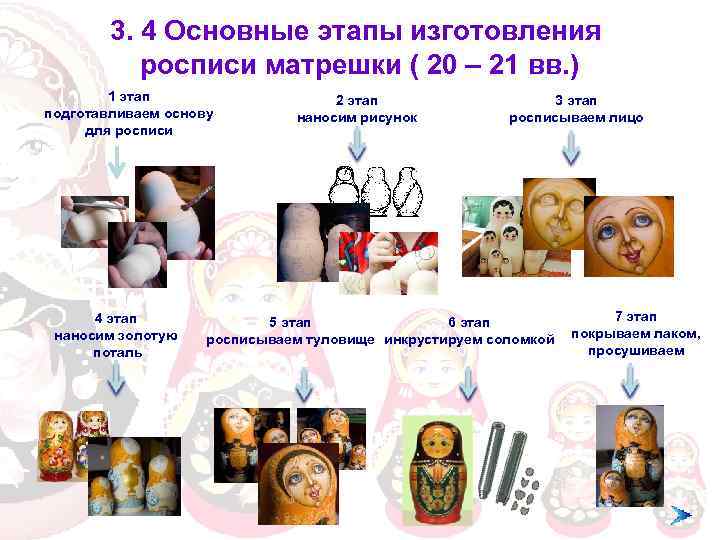 3. 4 Основные этапы изготовления росписи матрешки ( 20 – 21 вв.)

1 этап
подготавливаем основу для росписи

2 этап
наносим рисунок

3 этап
расписываем лицо

4 этап
наносим золотую поталь

5 этап
расписываем туловище

6 этап
инкрустируем соломкой

7 этап
покрываем лаком, просушиваем