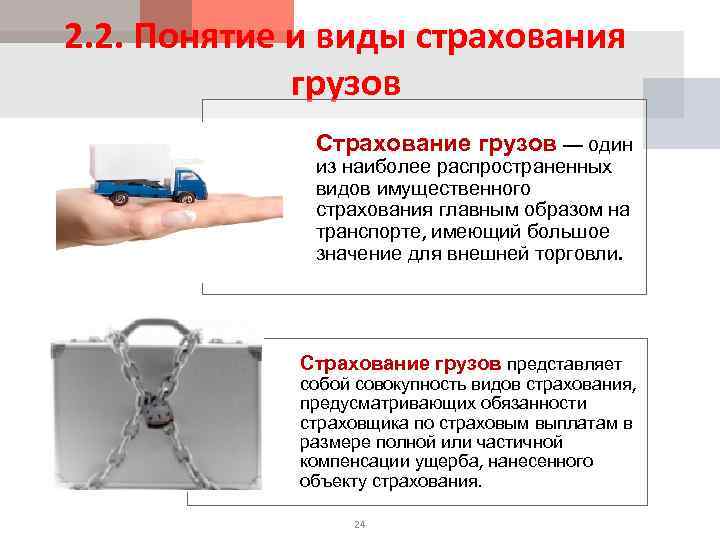 2.2. Понятие и виды страхования грузов

Страхование грузов — один из наиболее распространенных видов имущественного страхования главным образом на транспорте, имеющий большое значение для внешней торговли.

Страхование грузов представляет собой совокупность видов страхования, предусматривающих обязанности страховщика по страховым выплатам в размере полной или частичной компенсации ущерба, нанесенного объекту страхования.

24