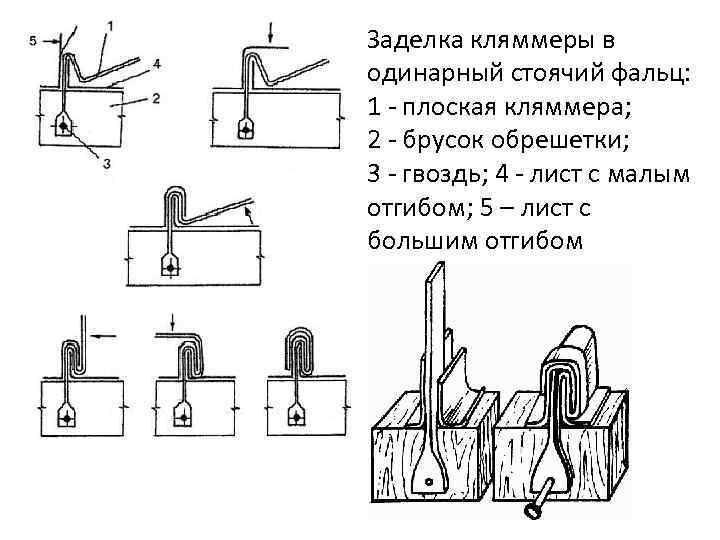 5
1
4
2
3

Заделка кляммеры в одинарный стоячий фальц:
1 - плоская кляммера;
2 - брусок обрешетки;
3 - гвоздь; 4 - лист с малым отгибом; 5 – лист с большим отгибом