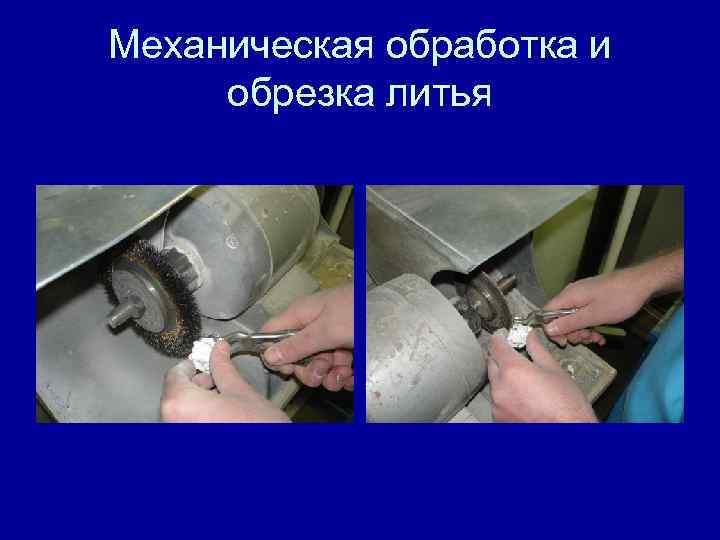 Механическая обработка и обрезка литья