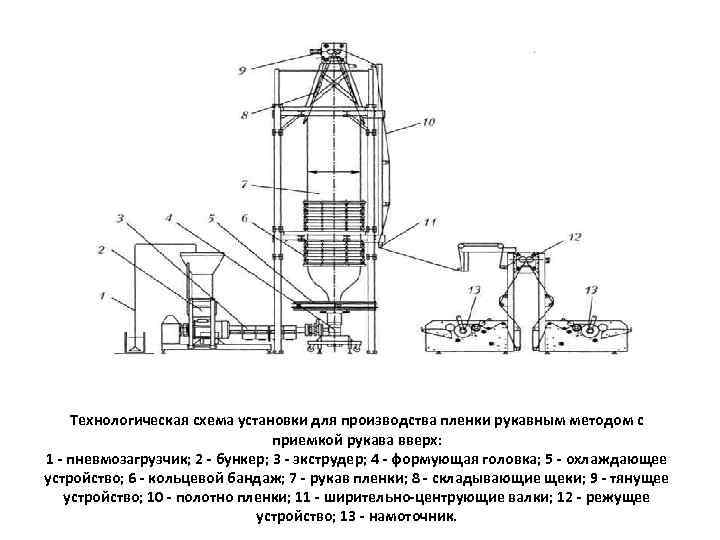 9
8
10
7
3
4
5
6
11
2
12
1
13
13

Технологическая схема установки для производства пленки рукавным методом с приемкой рукава вверх:
1 - пневмозагрузчик; 2 - бункер; 3 - экструдер; 4 - формующая головка; 5 - охлаждающее устройство; 6 - кольцевой бандаж; 7 - рукав пленки; 8 - складывающие щеки; 9 - тянущее устройство; 10 - полотно пленки; 11 - ширительно-центрующие валки; 12 - режущее устройство; 13 - намоточник.