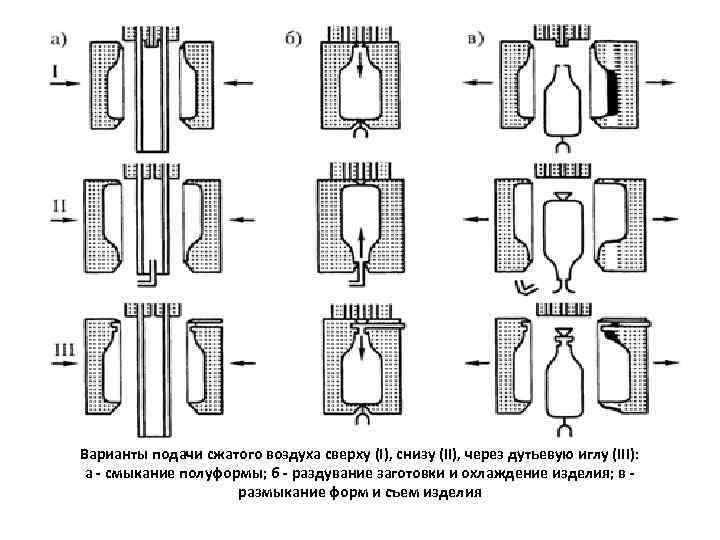 а)

б)

в)

I

II

III

Варианты подачи сжатого воздуха сверху (I), снизу (II), через дутьевую иглу (III): а - смыкание полуформы; б - раздувание заготовки и охлаждение изделия; в - размыкание форм и съем изделия