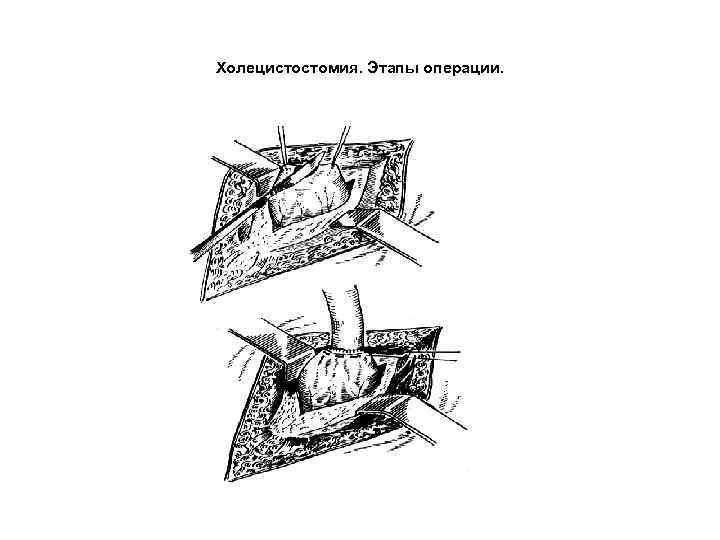 Холецистостомия. Этапы операции.