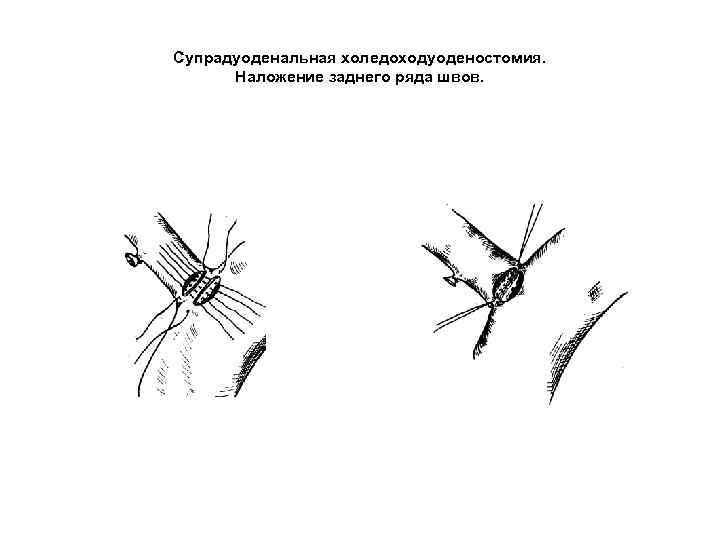 Супрадуоденальная холедоходуоденостомия.
Наложение заднего ряда швов.