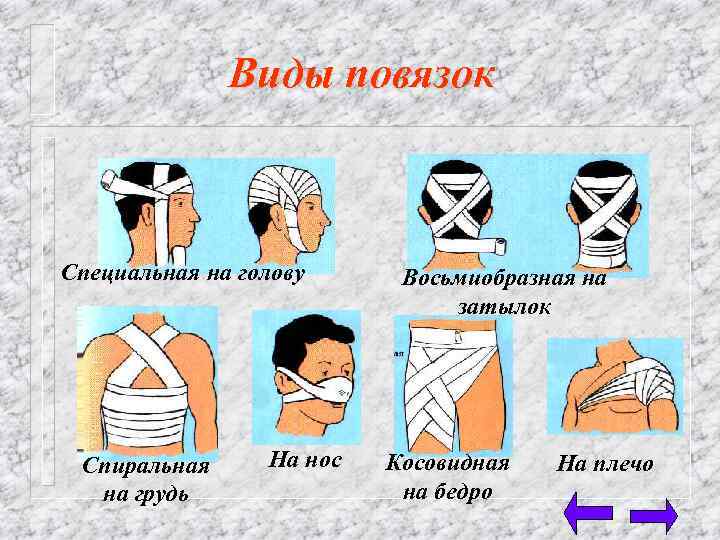 Виды повязок

Специальная на голову

Восьмиобразная на затылок

Спиральная на грудь

На нос

Косовидная на бедро

На плечо