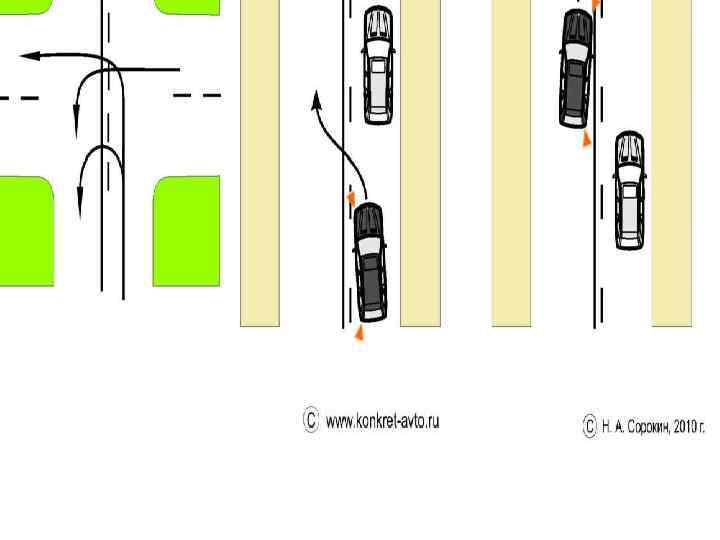 © www.konkret-avto.ru

© Н. А. Сорокин, 2010 г.