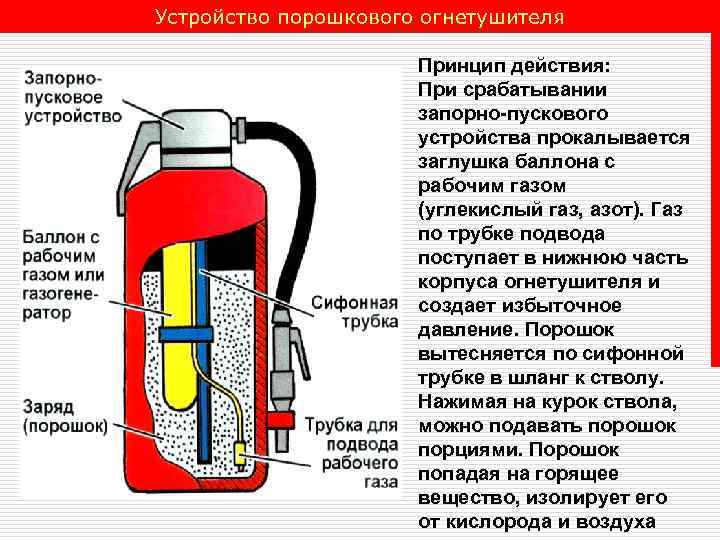 Устройство порошкового огнетушителя

Запорно-пусковое устройство

Баллон с рабочим газом или газогенератор

Заряд (порошок)

Сифонная трубка

Трубка для подвода рабочего газа

Принцип действия:
При срабатывании запорно-пускового устройства прокалывается заглушка баллона с рабочим газом (углекислый газ, азот). Газ по трубке подвода поступает в нижнюю часть корпуса огнетушителя и создает избыточное давление. Порошок вытесняется по сифонной трубке в шланг к стволу. Нажимая на курок ствола, можно подавать порошок порциями. Порошок попадая на горящее вещество, изолирует его от кислорода и воздуха