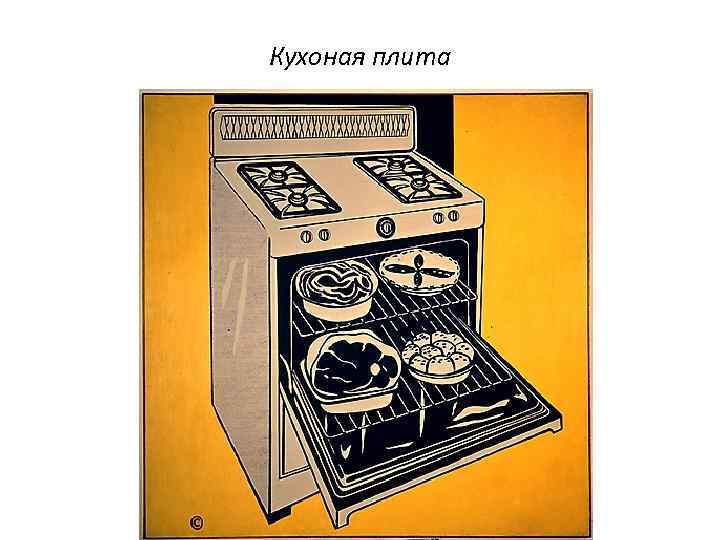 Кухоная плита

©