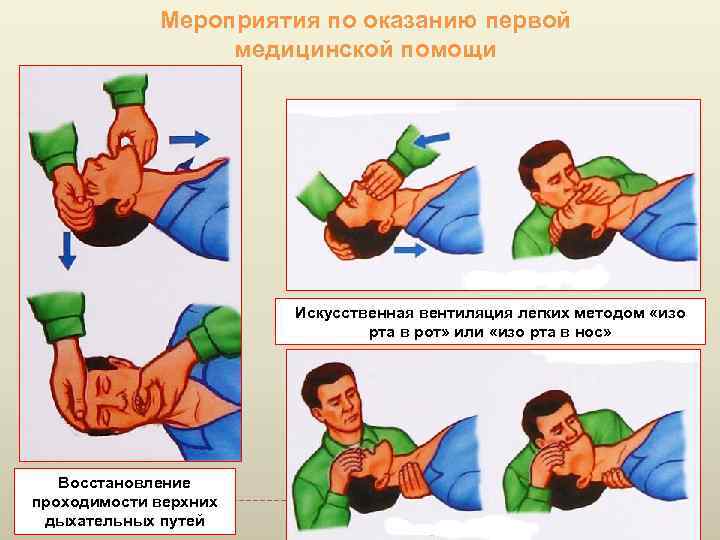 Мероприятия по оказанию первой медицинской помощи

Искусственная вентиляция легких методом «изо рта в рот» или «изо рта в нос»

Восстановление проходимости верхних дыхательных путей