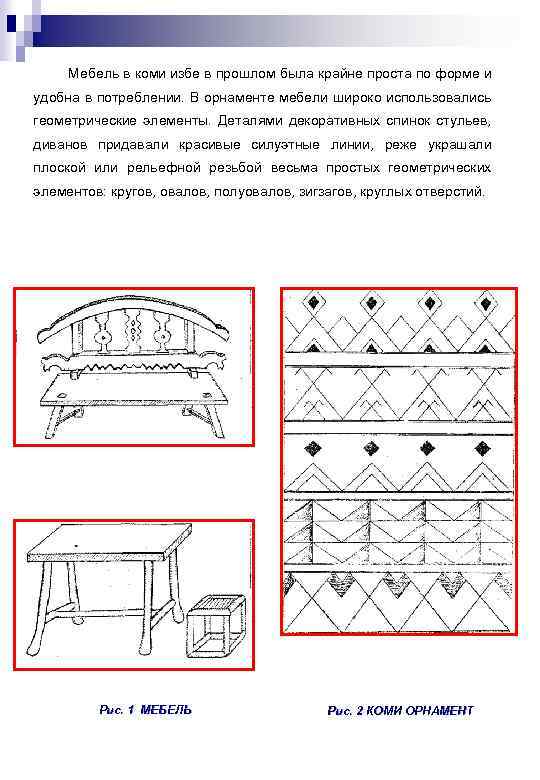 Мебель в коми избе в прошлом была крайне проста по форме и удобна в потреблении. В орнаменте мебели широко использовались геометрические элементы. Деталями декоративных спинок стульев, диванов придавали красивые силуэтные линии, реже украшали плоской или рельефной резьбой весьма простых геометрических элементов: кругов, овалов, полуовалов, зигзагов, круглых отверстий.

Рис. 1 МЕБЕЛЬ

Рис. 2 КОМИ ОРНАМЕНТ