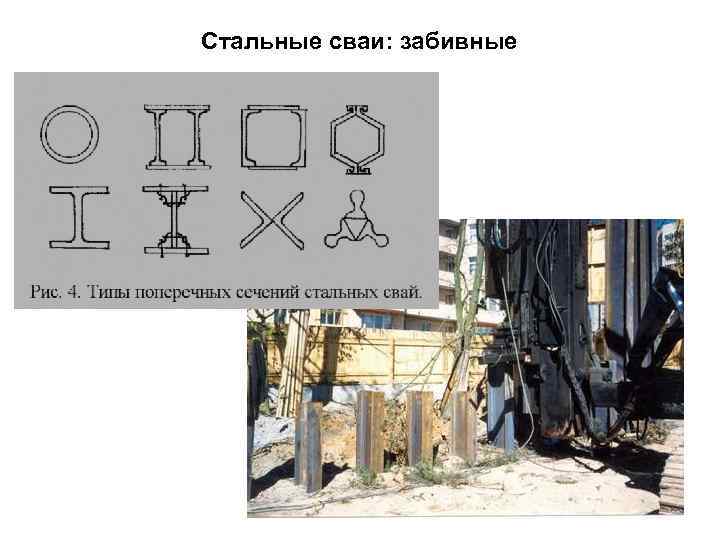 Стальные сваи: забивные

Рис. 4. Типы поперечных сечений стальных свай.